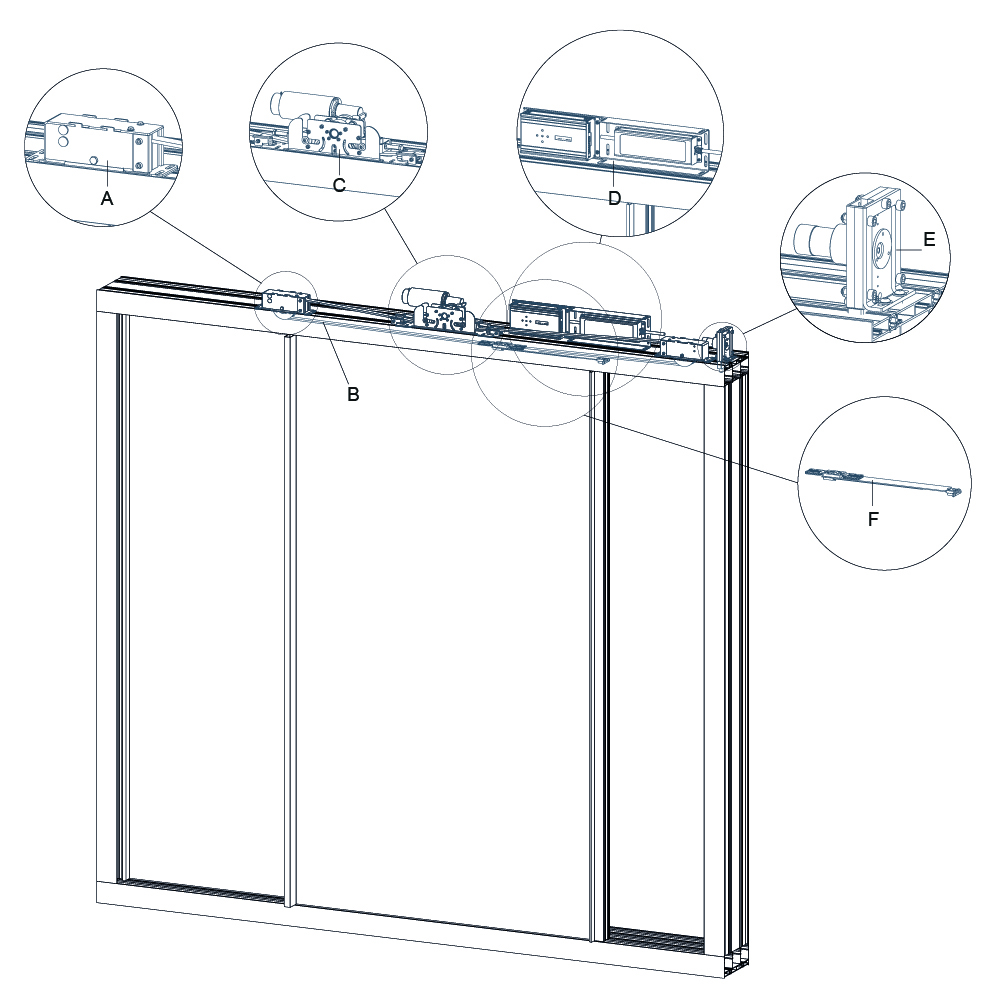 A
C
D
E
B
F